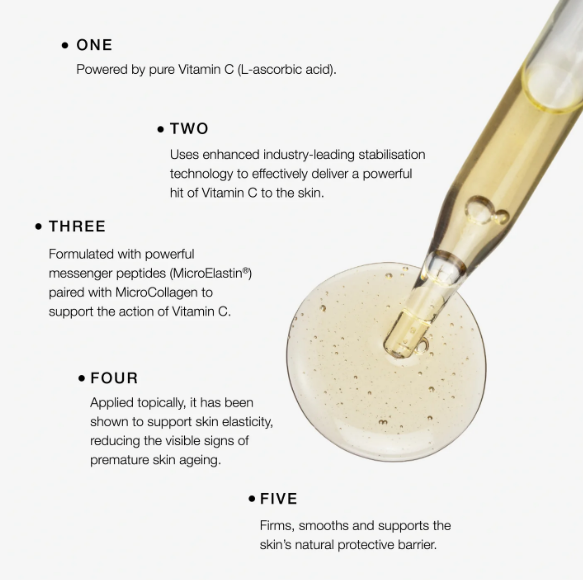 • ONE

Powered by pure Vitamin C (L-ascorbic acid).

• TWO

Uses enhanced industry-leading stabilisation technology to effectively deliver a powerful hit of Vitamin C to the skin.

• THREE

Formulated with powerful messenger peptides (MicroElastin®) paired with MicroCollagen to support the action of Vitamin C.

• FOUR

Applied topically, it has been shown to support skin elasticity, reducing the visible signs of premature skin ageing.

• FIVE

Firms, smooths and supports the skin's natural protective barrier.